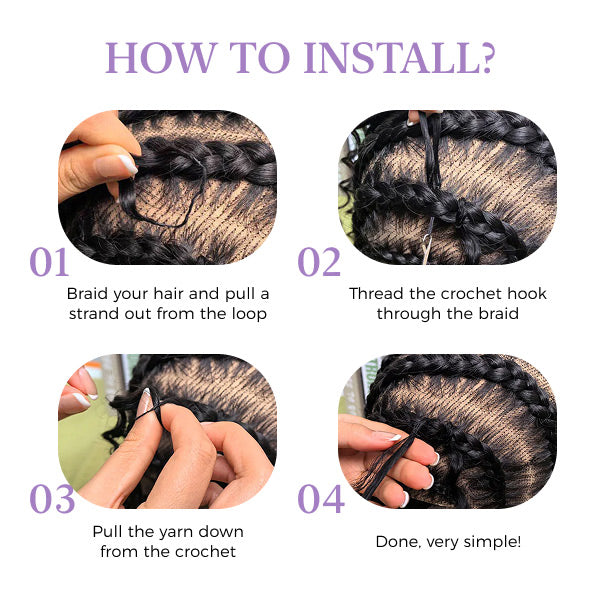 HOW TO INSTALL?

01

Braid your hair and pull a strand out from the loop

02

Thread the crochet hook through the braid

03

Pull the yarn down from the crochet

04

Done, very simple!